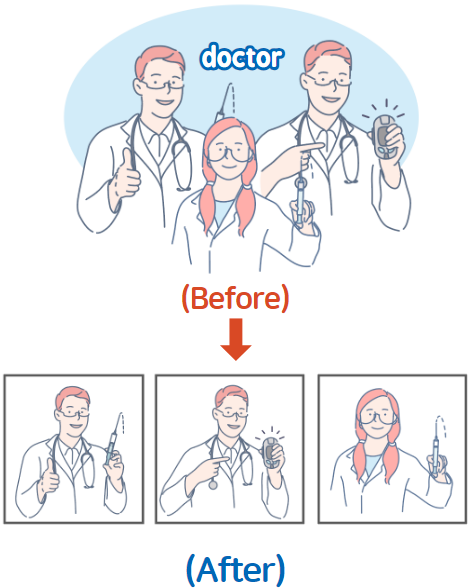 doctor

(Before)

(After)