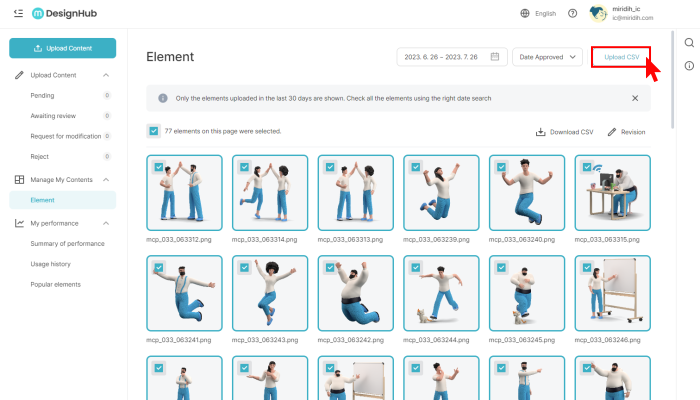 DesignHub

English

miridih_ic
ic@miridih.com

Upload Content

Upload Content
Pending 0
Awaiting review 0
Request for modification 0
Reject 0

Manage My Contents
Element

My performance
Summary of performance
Usage history
Popular elements

Element

2023. 6. 26 ~ 2023. 7. 26

Date Approved

Upload CSV

Only the elements uploaded in the last 30 days are shown. Check all the elements using the right date search

77 elements on this page were selected.

Download CSV
Revision

mcp_033_063312.png
mcp_033_063314.png
mcp_033_063313.png
mcp_033_063239.png
mcp_033_063240.png
mcp_033_063315.png

mcp_033_063241.png
mcp_033_063243.png
mcp_033_063242.png
mcp_033_063244.png
mcp_033_063245.png
mcp_033_063246.png